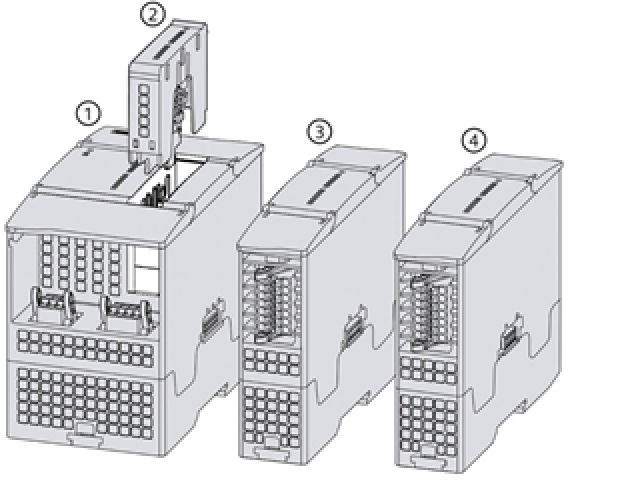 ②
①
③
④